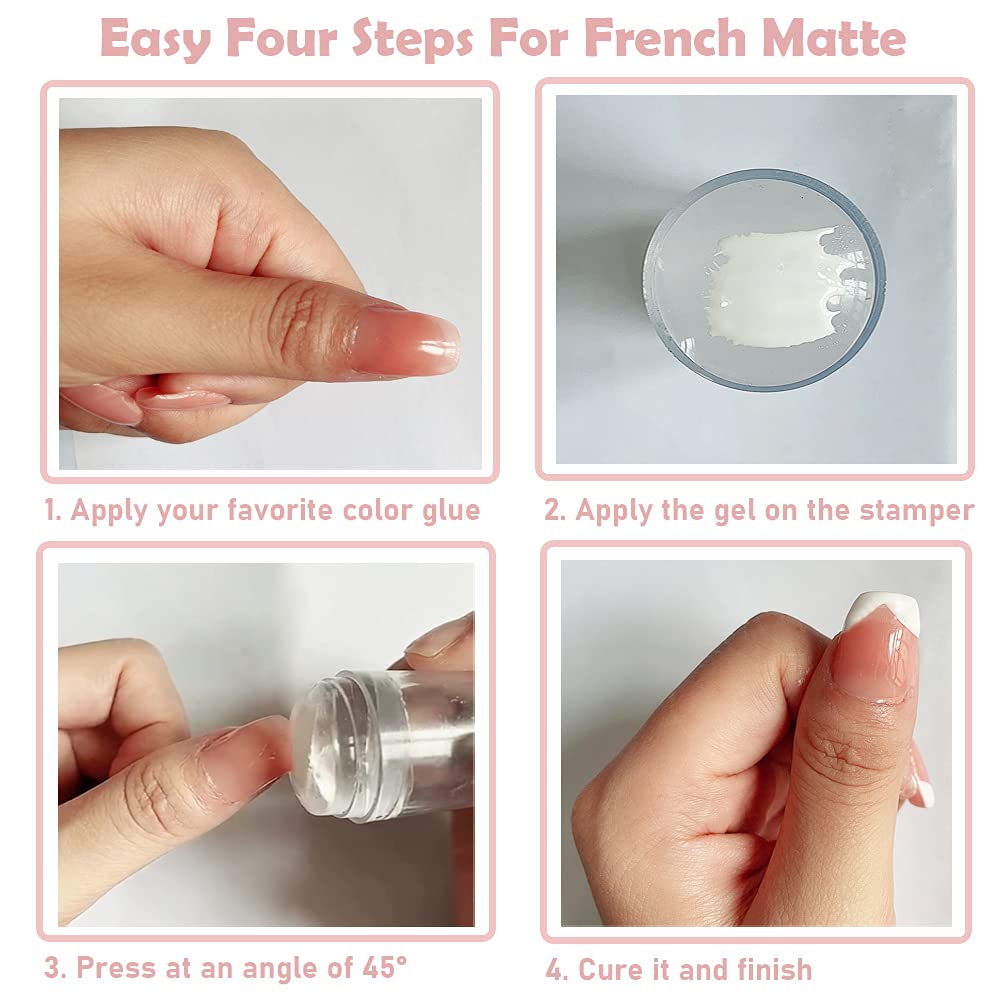 Easy Four Steps For French Matte

1. Apply your favorite color glue

2. Apply the gel on the stamper

3. Press at an angle of 45°

4. Cure it and finish